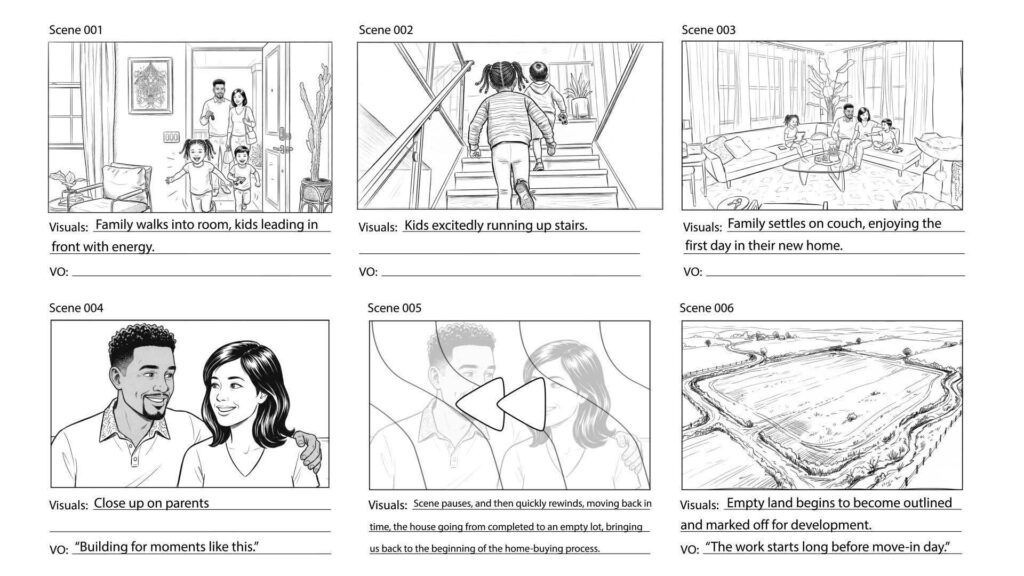 Scene 001

Visuals: Family walks into room, kids leading in front with energy.

VO:

Scene 002

Visuals: Kids excitedly running up stairs.

VO:

Scene 003

Visuals: Family settles on couch, enjoying the first day in their new home.

VO:

Scene 004

Visuals: Close up on parents

VO: "Building for moments like this."

Scene 005

Visuals: Scene pauses, and then quickly rewinds, moving back in time, the house going from completed to an empty lot, bringing us back to the beginning of the home-buying process.

Scene 006

Visuals: Empty land begins to become outlined and marked off for development.

VO: "The work starts long before move-in day."